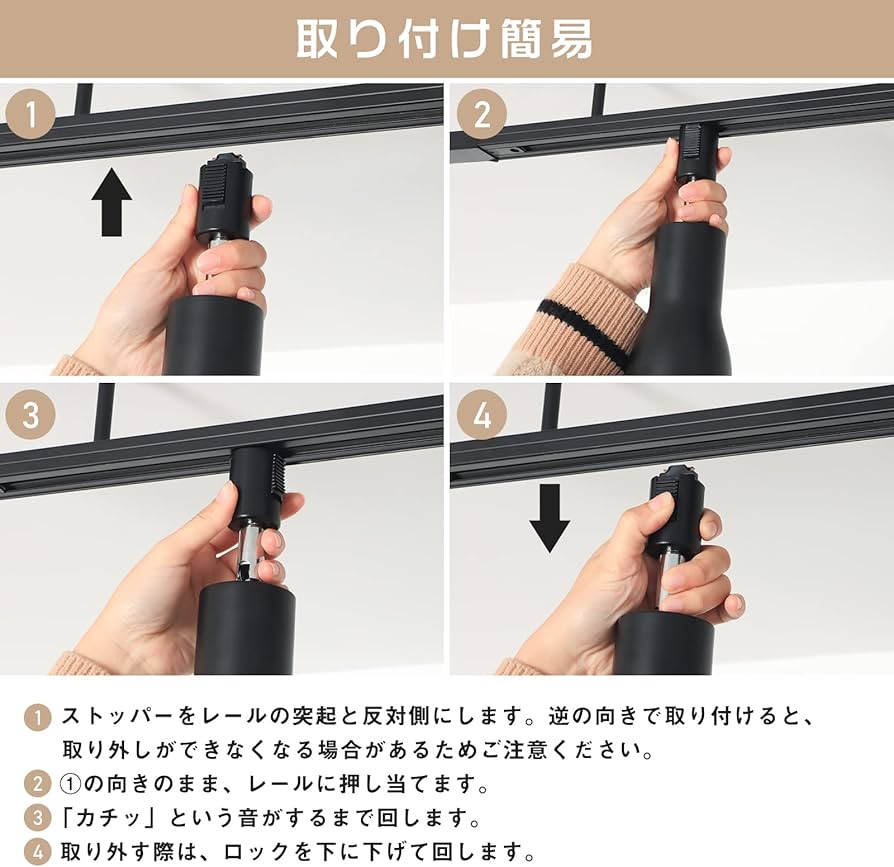 取り付け簡易

1

2

3

4

1 ストッパーをレールの突起と反対側にします。逆の向きで取り付けると、取り外しができなくなる場合があるためご注意ください。

2 ①の向きのまま、レールに押し当てます。

3 「カチッ」という音がするまで回します。

4 取り外す際は、ロックを下に下げて回します。