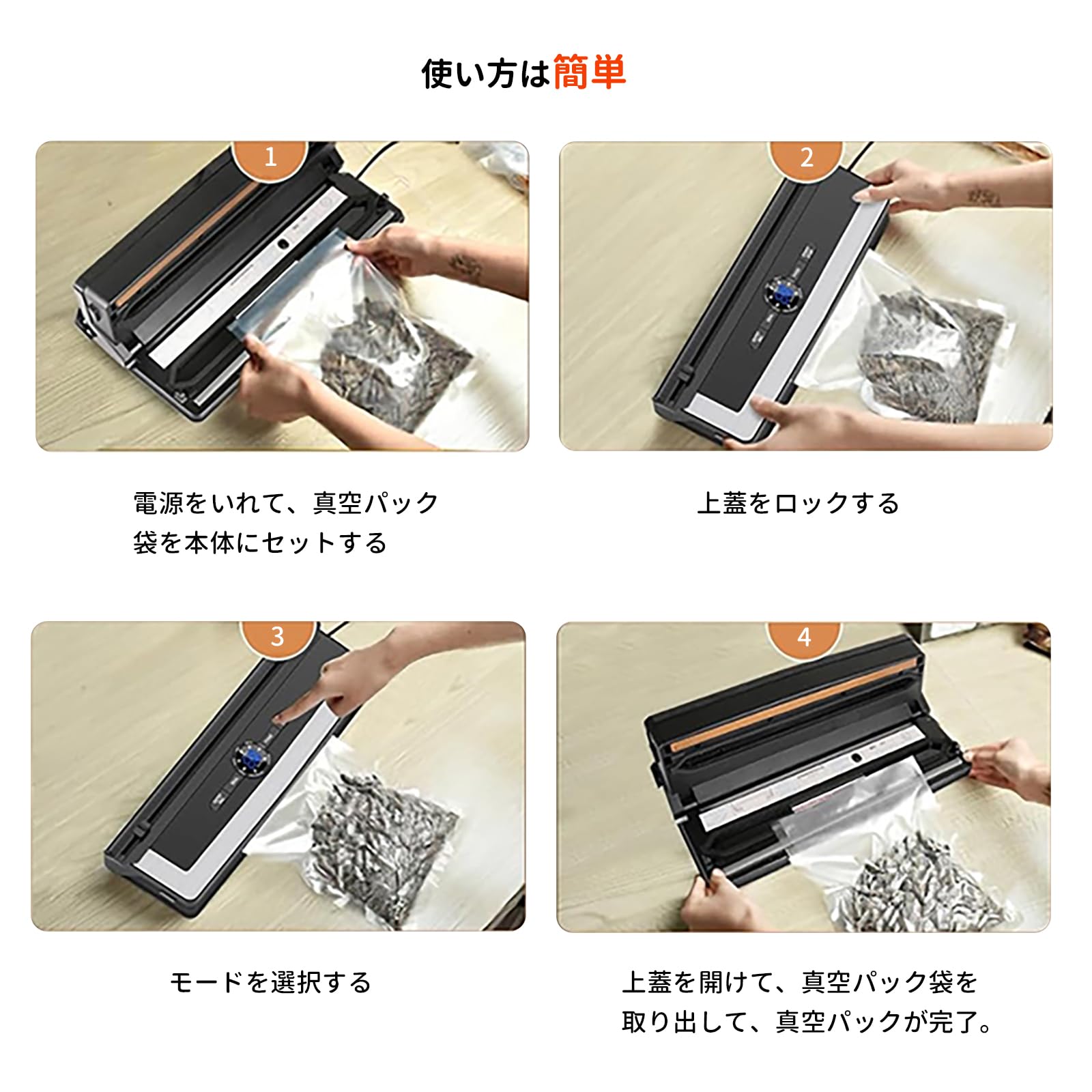 使い方は簡単

1

電源をいれて、真空パック袋を本体にセットする

2

上蓋をロックする

3

モードを選択する

4

上蓋を開けて、真空パック袋を取り出して、真空パックが完了。