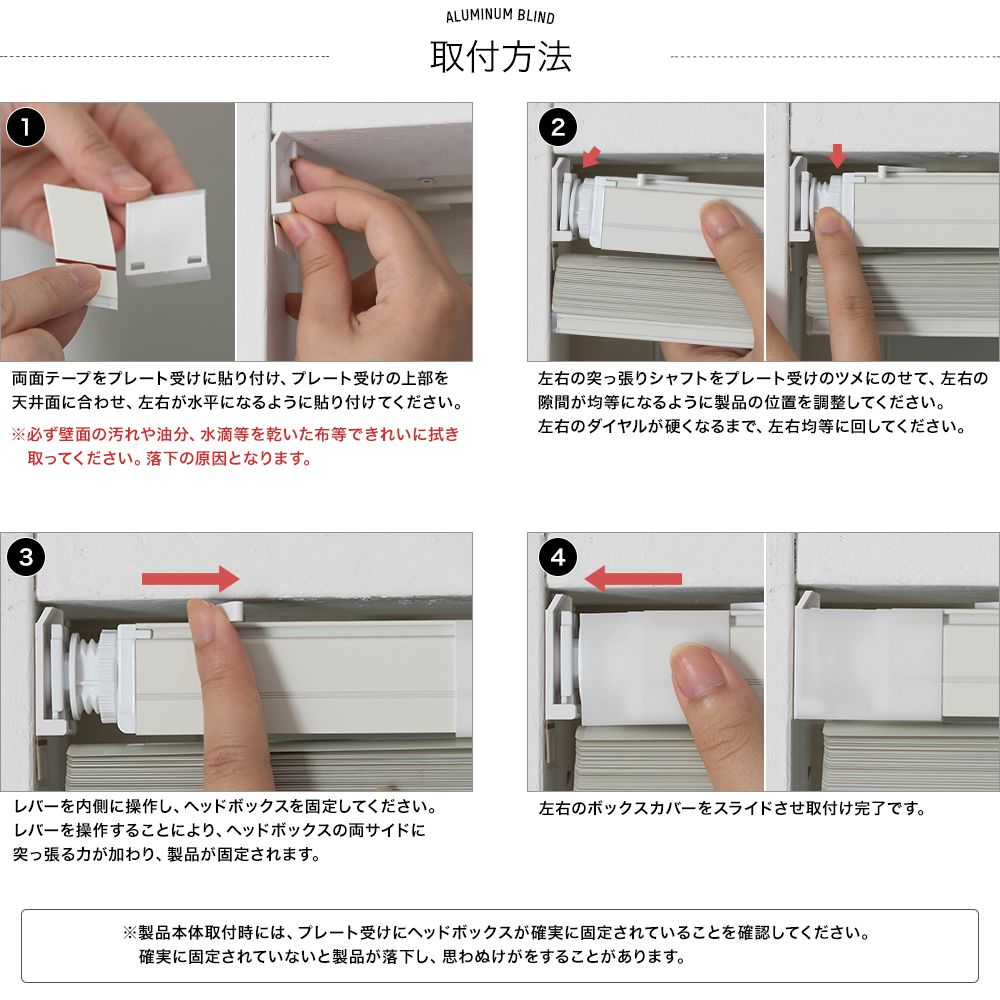 ALUMINUM BLIND

取付方法

1

両面テープをプレート受けに貼り付け、プレート受けの上部を天井面に合わせ、左右が水平になるように貼り付けてください。

※必ず壁面の汚れや油分、水滴等を乾いた布等できれいに拭き取ってください。落下の原因となります。

2

左右の突っ張りシャフトをプレート受けのツメにのせて、左右の隙間が均等になるように製品の位置を調整してください。
左右のダイヤルが硬くなるまで、左右均等に回してください。

3

レバーを内側に操作し、ヘッドボックスを固定してください。
レバーを操作することにより、ヘッドボックスの両サイドに突っ張る力が加わり、製品が固定されます。

4

左右のボックスカバーをスライドさせ取付け完了です。

※製品本体取付時には、プレート受けにヘッドボックスが確実に固定されていることを確認してください。
確実に固定されていないと製品が落下し、思わぬけがをすることがあります。