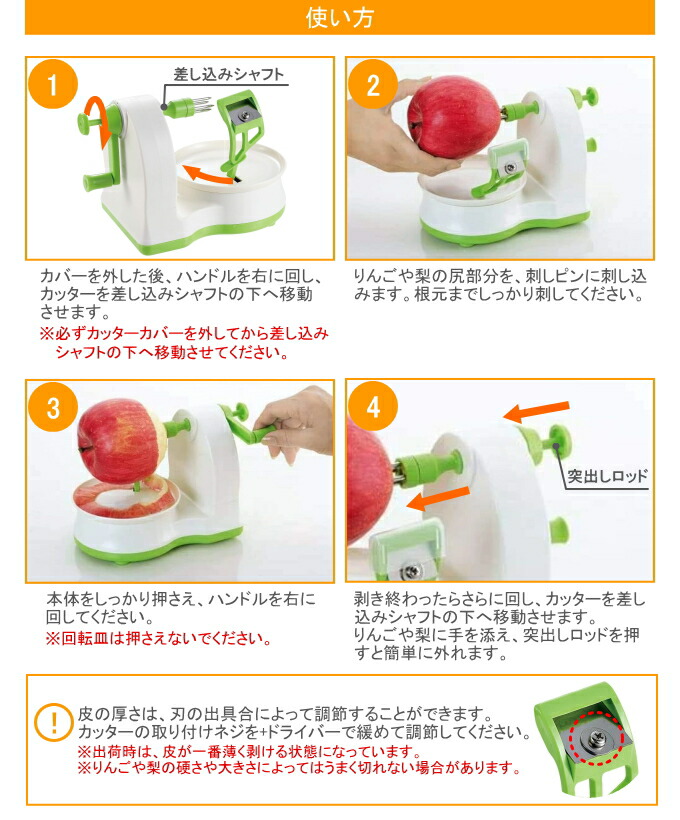 使い方

1

差し込みシャフト

カバーを外した後、ハンドルを右に回し、カッターを差し込みシャフトの下へ移動させます。
※必ずカッターカバーを外してから差し込みシャフトの下へ移動させてください。

2

りんごや梨の尻部分を、刺しピンに刺し込みます。根元までしっかり刺してください。

3

本体をしっかり押さえ、ハンドルを右に回してください。
※回転皿は押さえないでください。

4

突出しロッド

剥き終わったらさらに回し、カッターを差し込みシャフトの下へ移動させます。
りんごや梨に手を添え、突出しロッドを押すと簡単に外れます。

!

皮の厚さは、刃の出具合によって調節することができます。
カッターの取り付けネジを+ドライバーで緩めて調節してください。
※出荷時は、皮が一番薄く剥ける状態になっています。
※りんごや梨の硬さや大きさによってはうまく切れない場合があります。