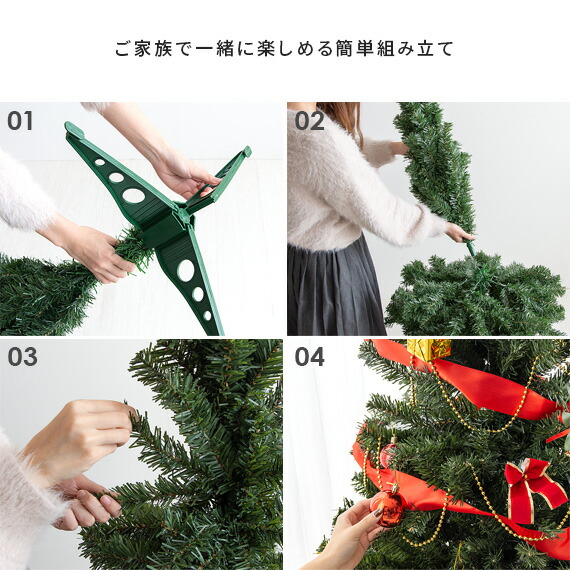 ご家族で一緒に楽しめる簡単組み立て

01

02

03

04