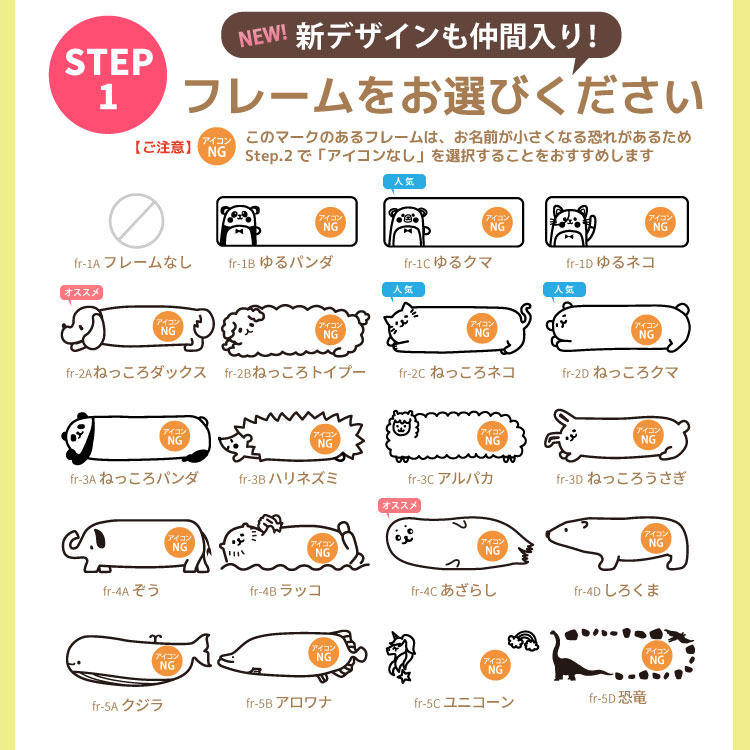 STEP 1

NEW! 新デザインも仲間入り!

フレームをお選びください

【ご注意】 アイコン NG このマークのあるフレームは、お名前が小さくなる恐れがあるため Step.2 で「アイコンなし」を選択することをおすすめします

fr-1A フレームなし

アイコン NG
fr-1B ゆるパンダ

人気
アイコン NG
fr-1C ゆるクマ

アイコン NG
fr-1D ゆるネコ

オススメ
アイコン NG
fr-2A ねっころダックス

アイコン NG
fr-2B ねっころトイプー

人気
アイコン NG
fr-2C ねっころネコ

人気
アイコン NG
fr-2D ねっころクマ

アイコン NG
fr-3A ねっころパンダ

アイコン NG
fr-3B ハリネズミ

アイコン NG
fr-3C アルパカ

アイコン NG
fr-3D ねっころうさぎ

アイコン NG
fr-4A ぞう

アイコン NG
fr-4B ラッコ

オススメ
アイコン NG
fr-4C あざらし

アイコン NG
fr-4D しろくま

アイコン NG
fr-5A クジラ

アイコン NG
fr-5B アロワナ

アイコン NG
fr-5C ユニコーン

アイコン NG
fr-5D 恐竜